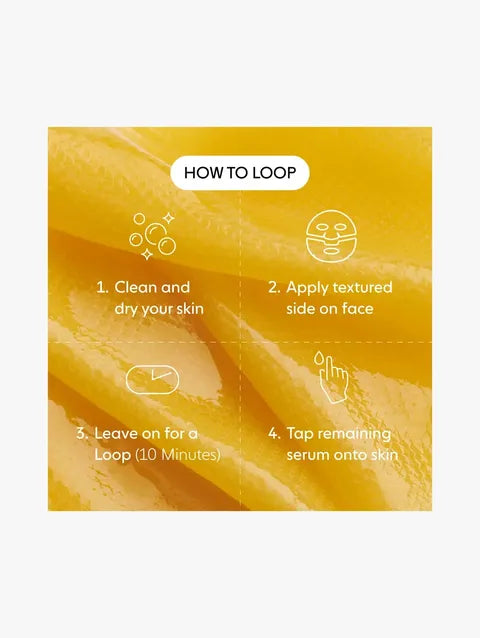 HOW TO LOOP

1. Clean and dry your skin

2. Apply textured side on face

3. Leave on for a Loop (10 Minutes)

4. Tap remaining serum onto skin