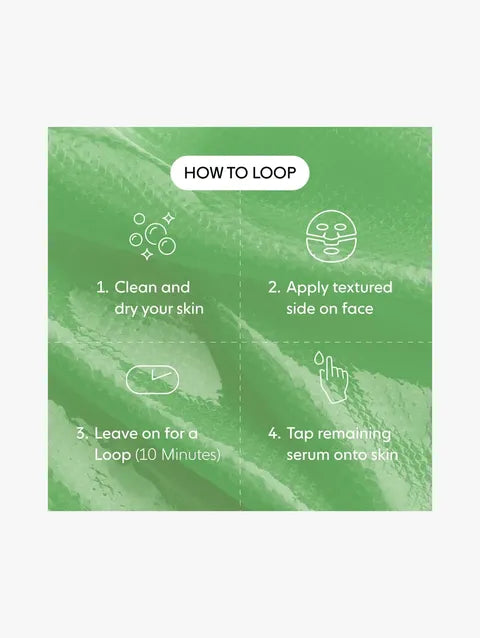 HOW TO LOOP

1. Clean and dry your skin

2. Apply textured side on face

3. Leave on for a Loop (10 Minutes)

4. Tap remaining serum onto skin